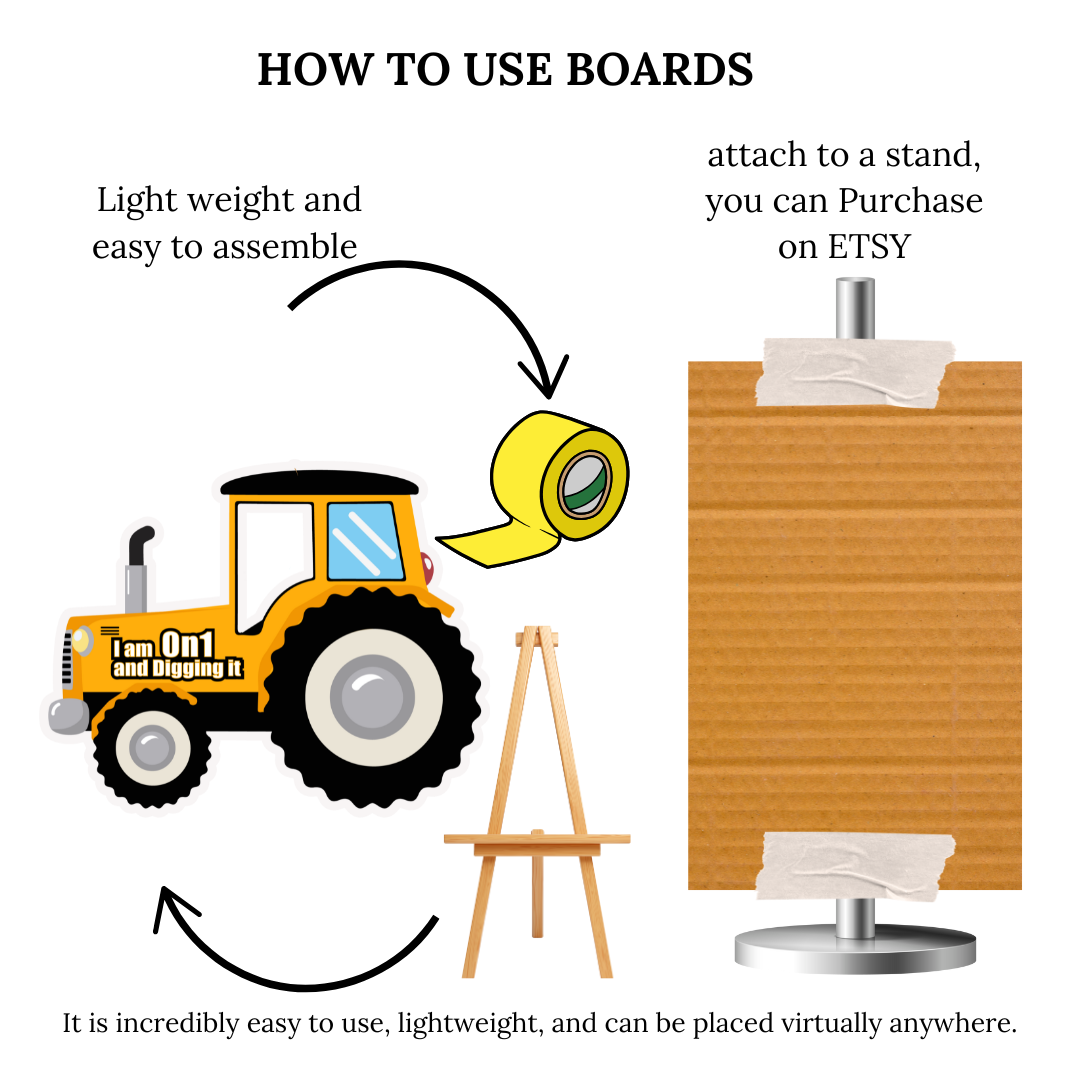 HOW TO USE BOARDS

Light weight and easy to assemble

attach to a stand, you can Purchase on ETSY

I am On1 and Digging it

It is incredibly easy to use, lightweight, and can be placed virtually anywhere.